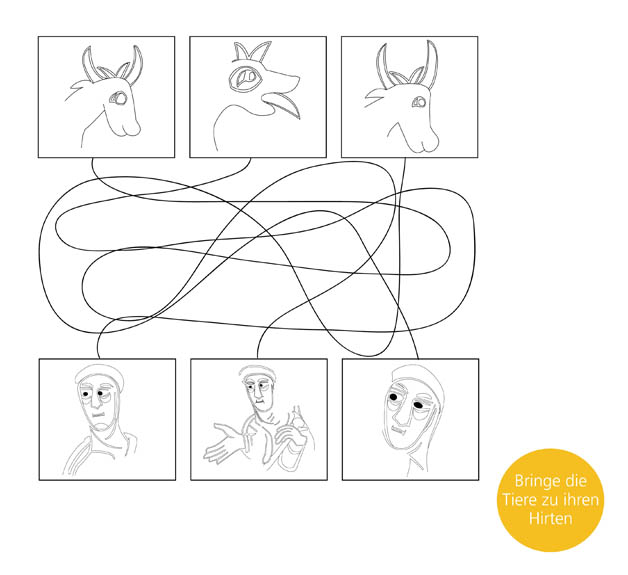 Bringe die Tiere zu ihren Hirten